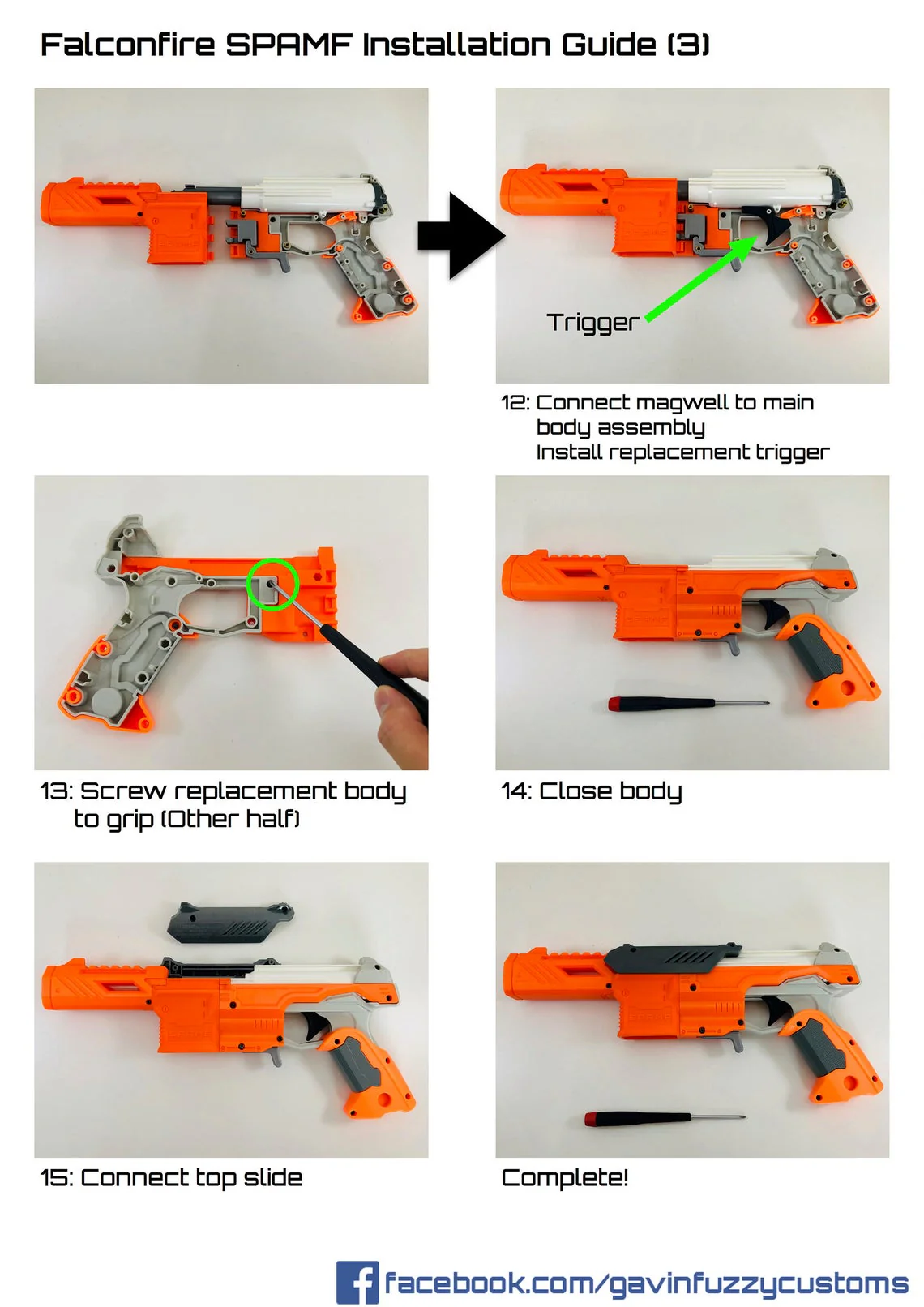 Falconfire SPAMF Installation Guide (3)

Trigger

12: Connect magwell to main body assembly
Install replacement trigger

13: Screw replacement body to grip (Other half)

14: Close body

15: Connect top slide

Complete!

facebook.com/gavinfuzzycustoms